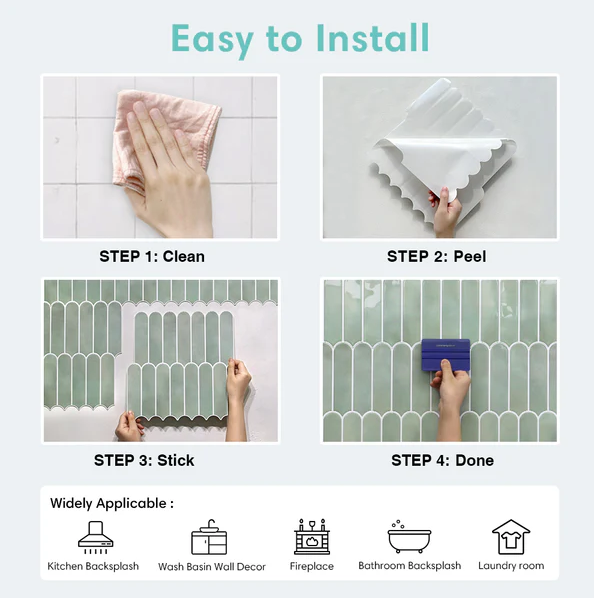 Easy to Install

STEP 1: Clean

STEP 2: Peel

STEP 3: Stick

STEP 4: Done

Widely Applicable :

Kitchen Backsplash

Wash Basin Wall Decor

Fireplace

Bathroom Backsplash

Laundry room